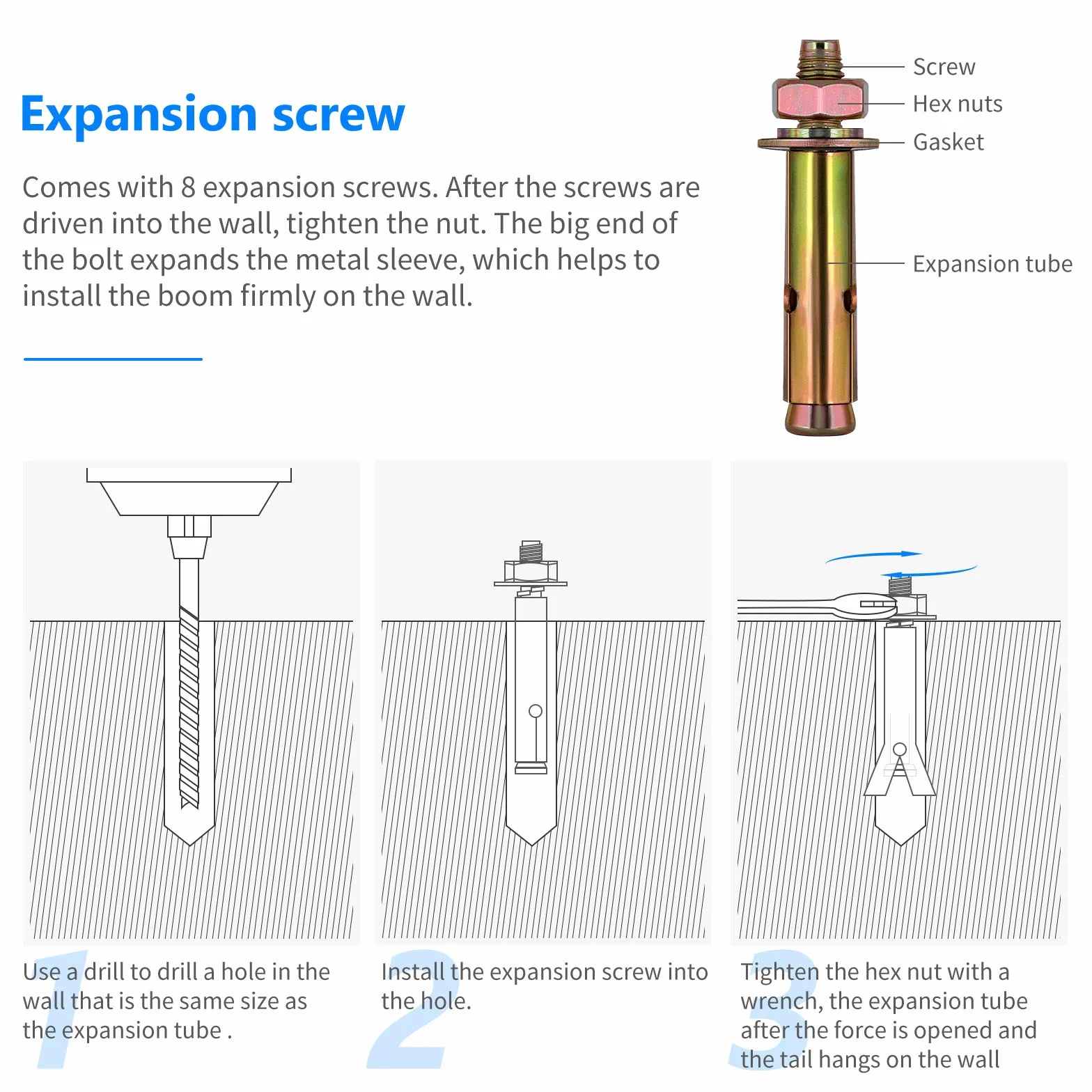 Expansion screw

Comes with 8 expansion screws. After the screws are driven into the wall, tighten the nut. The big end of the bolt expands the metal sleeve, which helps to install the boom firmly on the wall.

Screw
Hex nuts
Gasket
Expansion tube

1
Use a drill to drill a hole in the wall that is the same size as the expansion tube .

2
Install the expansion screw into the hole.

3
Tighten the hex nut with a wrench, the expansion tube after the force is opened and the tail hangs on the wall